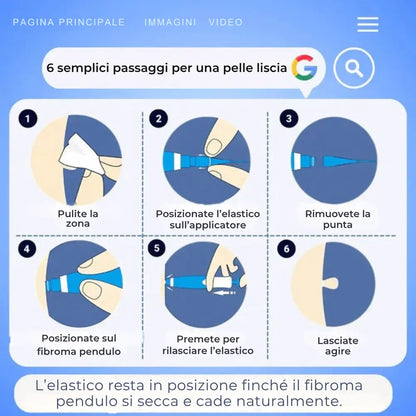 PAGINA PRINCIPALE IMMAGINI VIDEO

6 semplici passaggi per una pelle liscia G

1
Pulite la zona

2
Posizionate l'elastico sull'applicatore

3
Rimuovete la punta

4
Posizionate sul fibroma pendulo

5
Premete per rilasciare l'elastico

6
Lasciate agire

L'elastico resta in posizione finché il fibroma pendulo si secca e cade naturalmente.